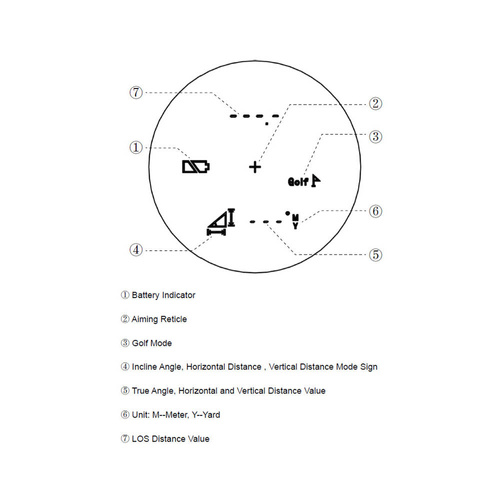 ⑦
②
③
①
Golf
⑥
M
Y
④
⑤

① Battery Indicator

② Aiming Reticle

③ Golf Mode

④ Incline Angle, Horizontal Distance , Vertical Distance Mode Sign

⑤ True Angle, Horizontal and Vertical Distance Value

⑥ Unit: M--Meter, Y--Yard

⑦ LOS Distance Value