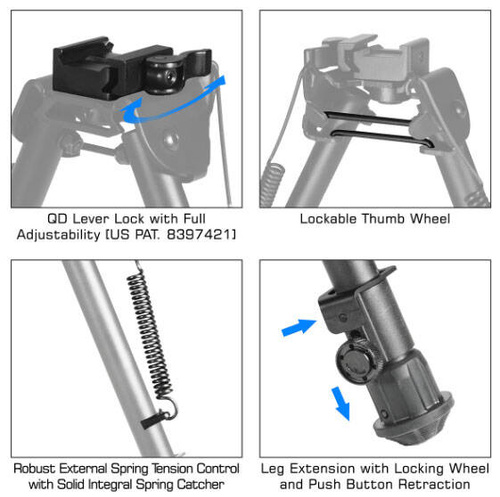 QD Lever Lock with Full Adjustability [US PAT. 8397421]

Lockable Thumb Wheel

Robust External Spring Tension Control with Solid Integral Spring Catcher

Leg Extension with Locking Wheel and Push Button Retraction