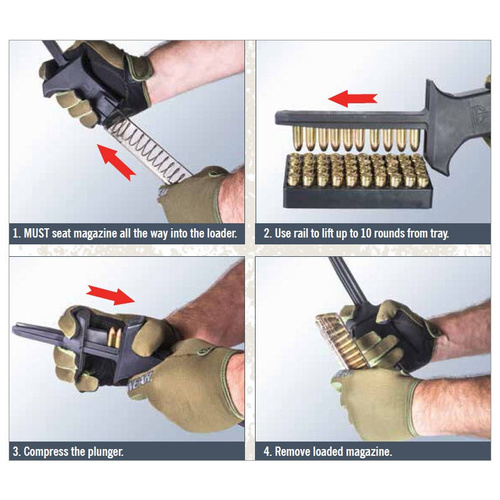 1. MUST seat magazine all the way into the loader.

2. Use rail to lift up to 10 rounds from tray.

3. Compress the plunger.

4. Remove loaded magazine.